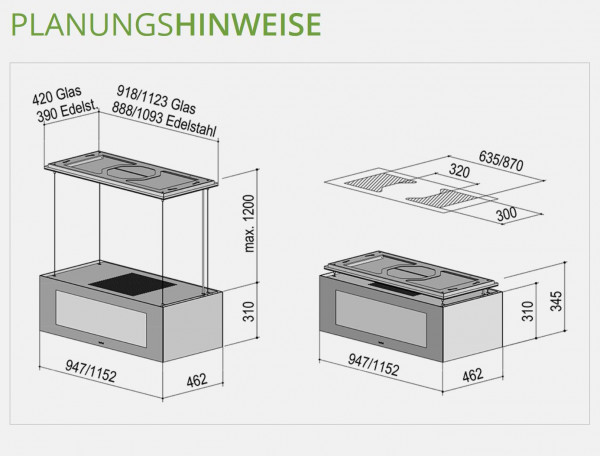 PLANUNGSHINWEISE

420 Glas
390 Edelst.

918/1123 Glas
888/1093 Edelstahl

max. 1200

310

947/1152

462

635/870

320

300

310

345

947/1152

462